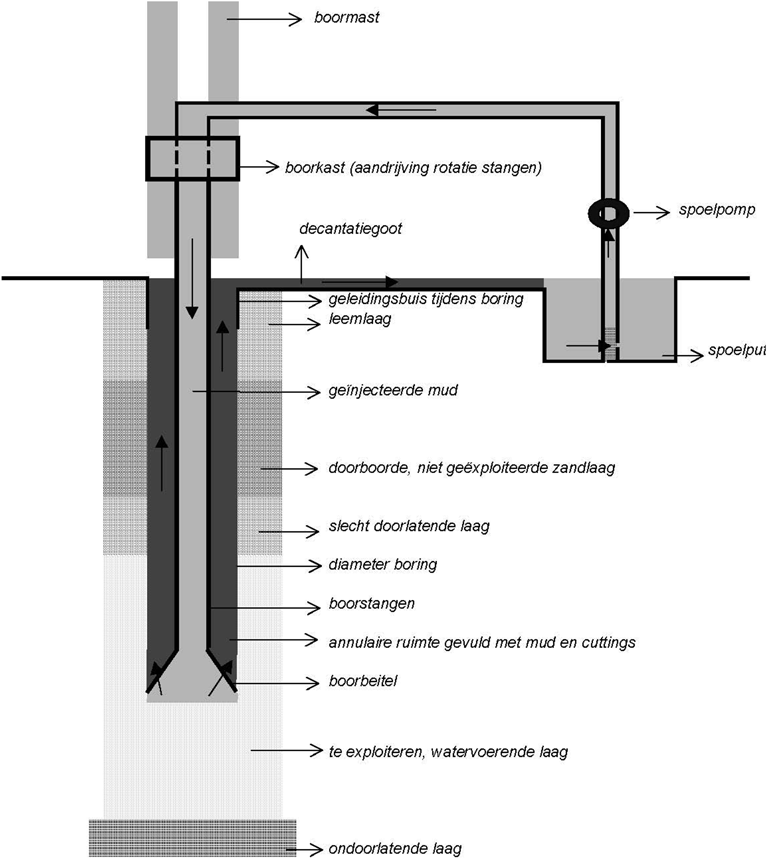 boormast

boorkast (aandrijving rotatie stangen)

spoelpomp

decantatiegoot

geleidingsbuis tijdens boring

leemlaag

spoelput

geïnjecteerde mud

doorboorde, niet geëxploiteerde zandlaag

slecht doorlatende laag

diameter boring

boorstangen

annulaire ruimte gevuld met mud en cuttings

boorbeitel

te exploiteren, watervoerende laag

ondoorlatende laag